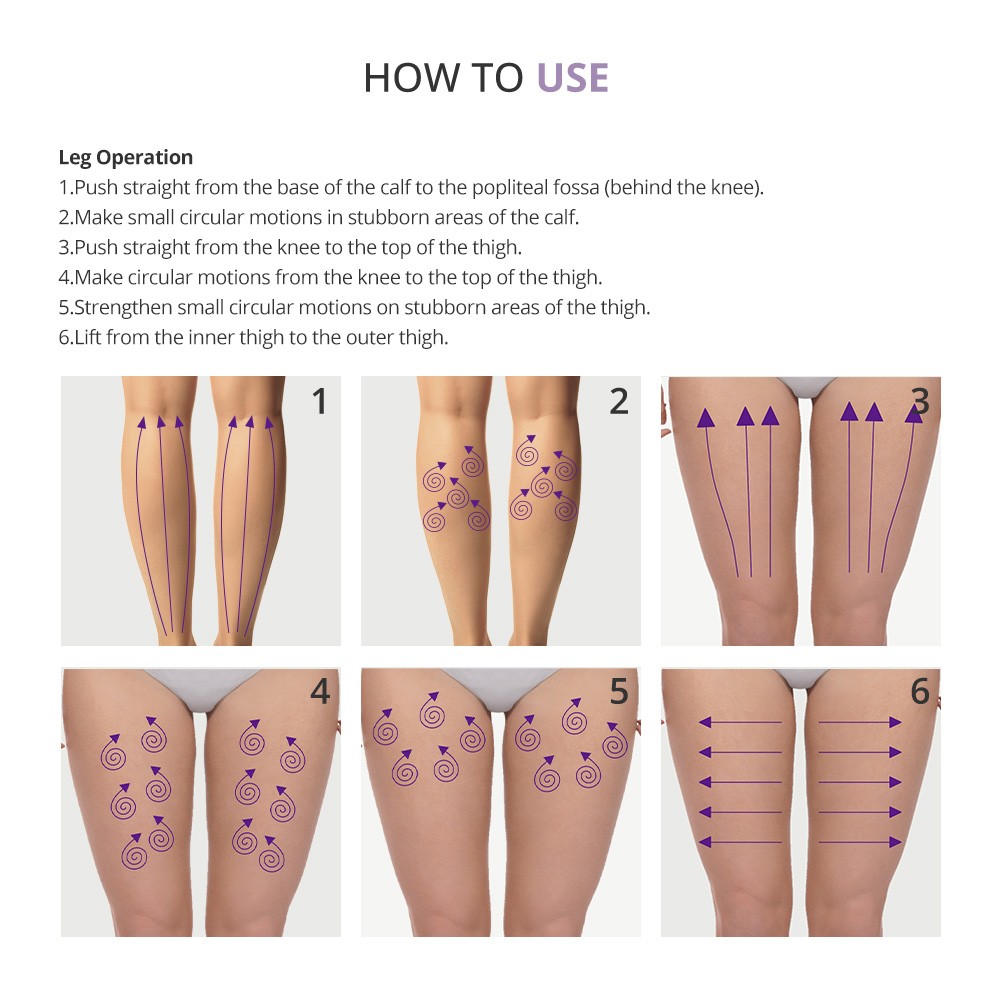 HOW TO USE

Leg Operation
1.Push straight from the base of the calf to the popliteal fossa (behind the knee).
2.Make small circular motions in stubborn areas of the calf.
3.Push straight from the knee to the top of the thigh.
4.Make circular motions from the knee to the top of the thigh.
5.Strengthen small circular motions on stubborn areas of the thigh.
6.Lift from the inner thigh to the outer thigh.

1

2

3

4

5

6